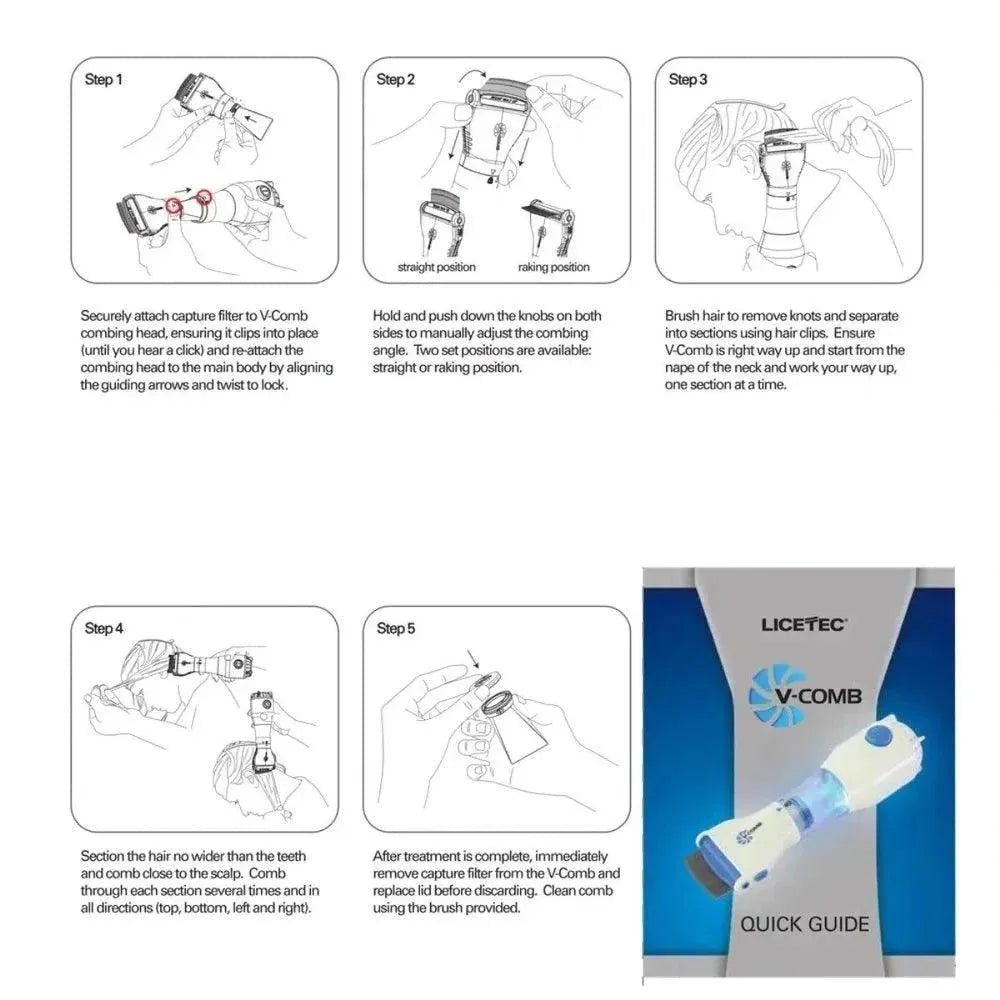 Step 1

Securely attach capture filter to V-Comb combing head, ensuring it clips into place (until you hear a click) and re-attach the combing head to the main body by aligning the guiding arrows and twist to lock.

Step 2

straight position

raking position

Hold and push down the knobs on both sides to manually adjust the combing angle. Two set positions are available: straight or raking position.

Step 3

Brush hair to remove knots and separate into sections using hair clips. Ensure V-Comb is right way up and start from the nape of the neck and work your way up, one section at a time.

Step 4

Section the hair no wider than the teeth and comb close to the scalp. Comb through each section several times and in all directions (top, bottom, left and right).

Step 5

After treatment is complete, immediately remove capture filter from the V-Comb and replace lid before discarding. Clean comb using the brush provided.

LICETEC

V-COMB

QUICK GUIDE